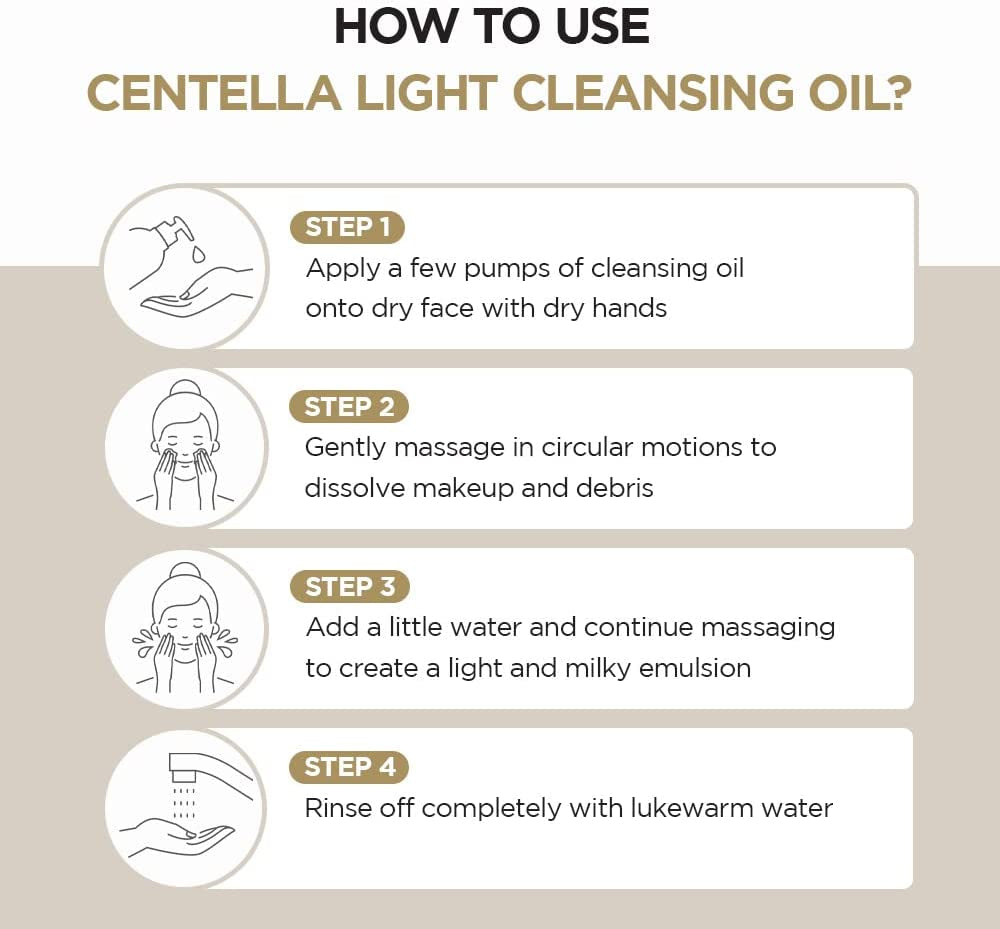 HOW TO USE
CENTELLA LIGHT CLEANSING OIL?

STEP 1
Apply a few pumps of cleansing oil onto dry face with dry hands

STEP 2
Gently massage in circular motions to dissolve makeup and debris

STEP 3
Add a little water and continue massaging to create a light and milky emulsion

STEP 4
Rinse off completely with lukewarm water